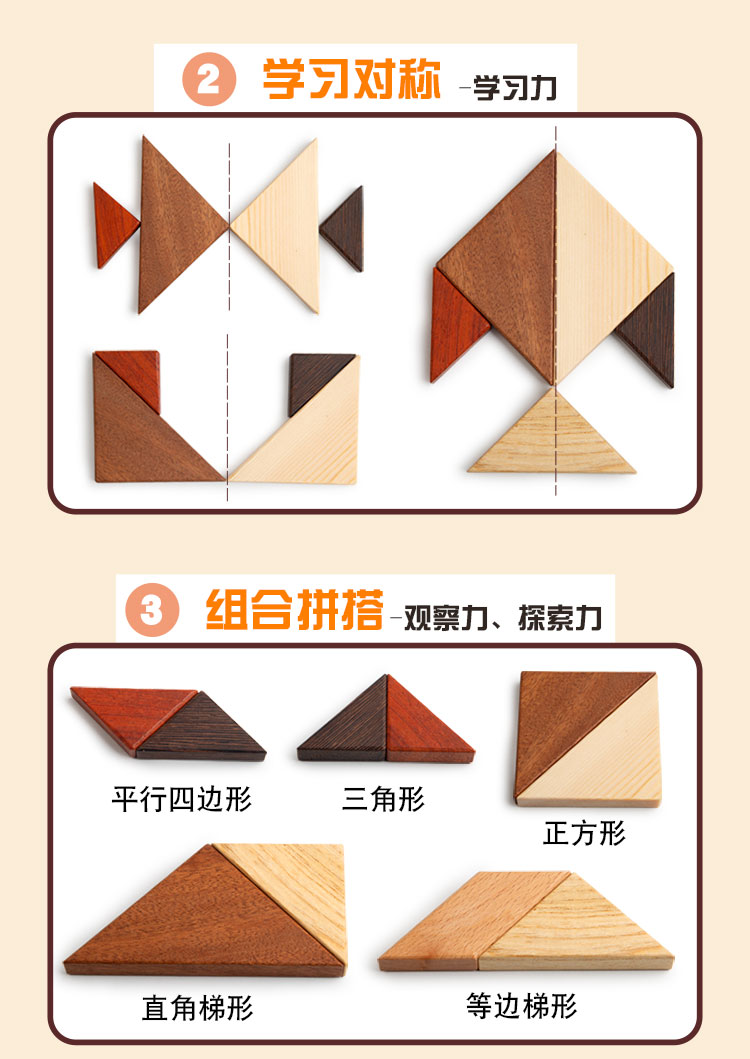 2 学习对称 -学习力

3 组合拼搭 -观察力、探索力

平行四边形

三角形

正方形

直角梯形

等边梯形